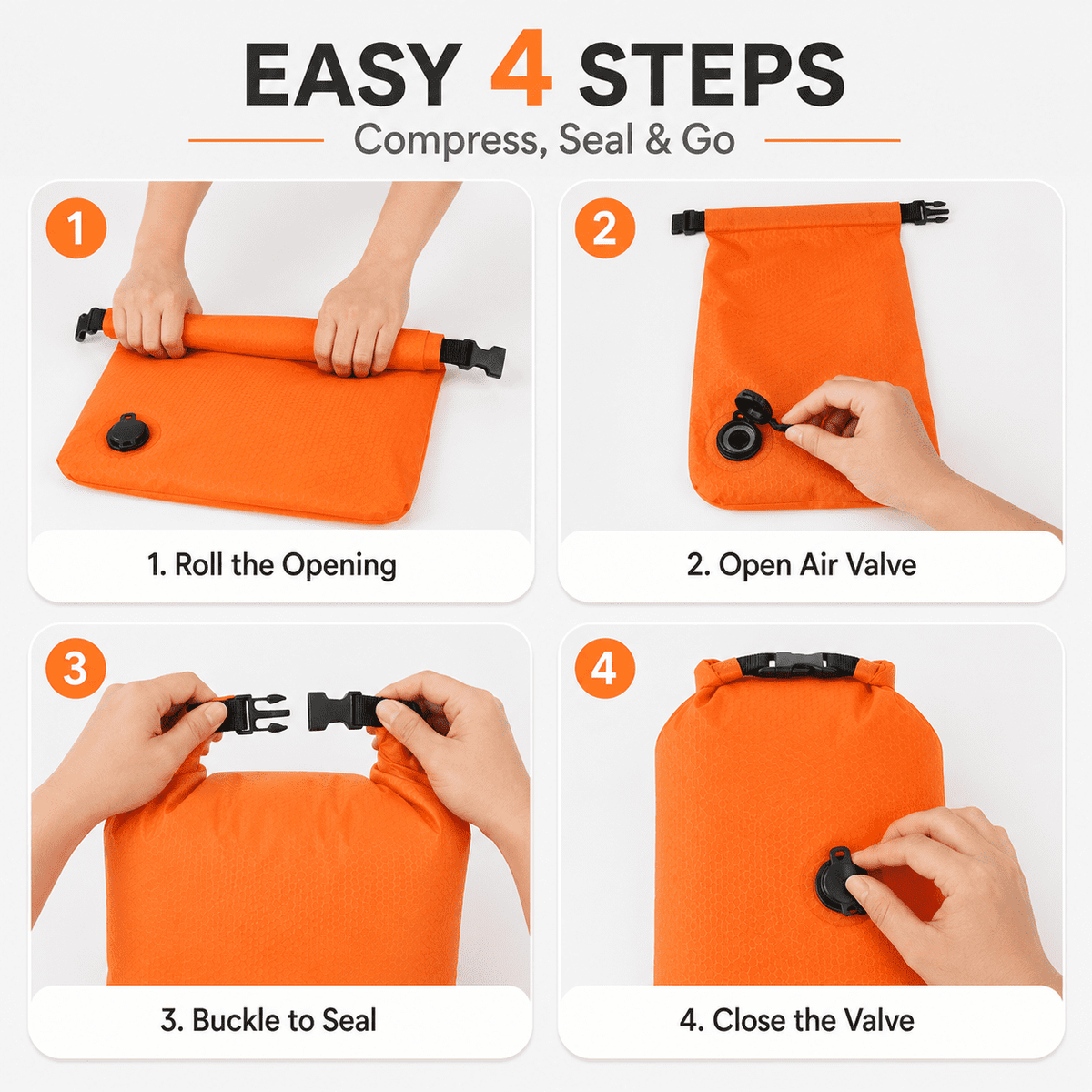 EASY 4 STEPS
Compress, Seal & Go

1
1. Roll the Opening

2
2. Open Air Valve

3
3. Buckle to Seal

4
4. Close the Valve